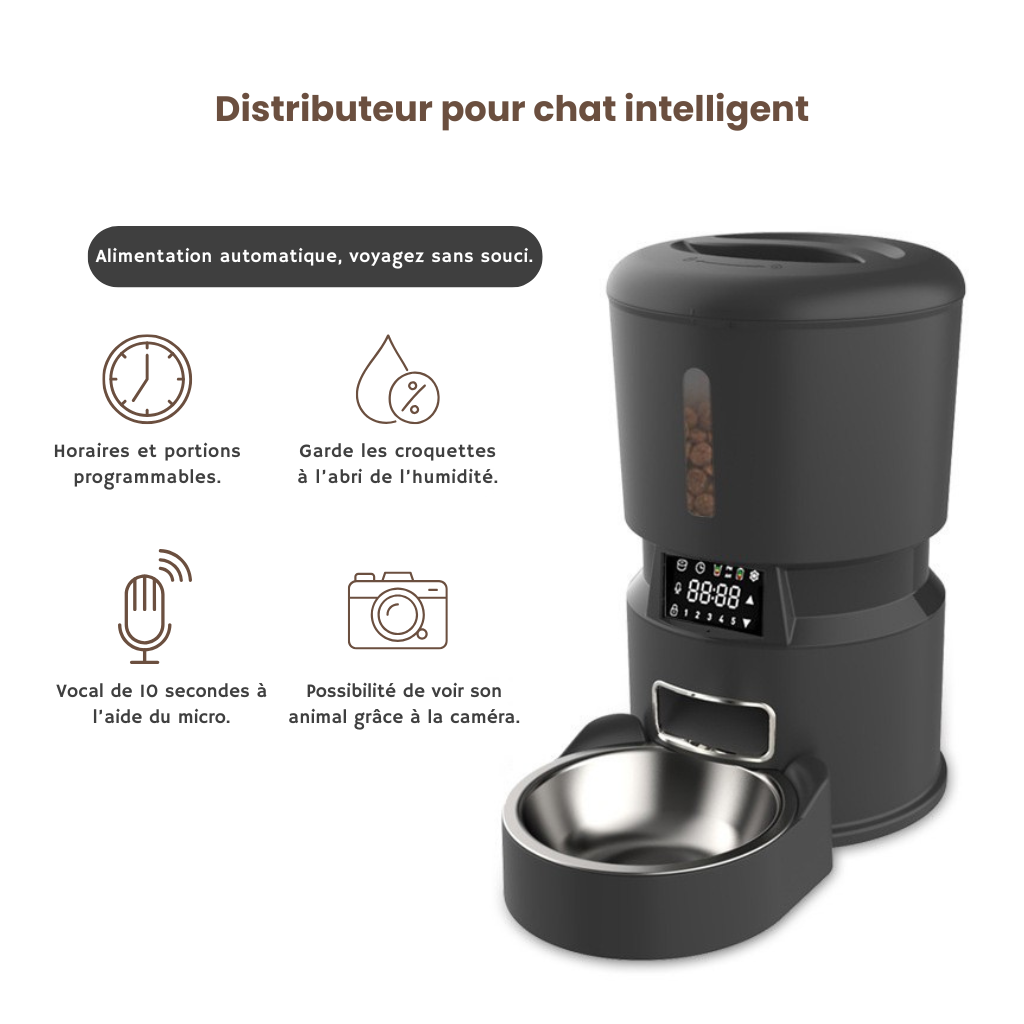 Distributeur pour chat intelligent

Alimentation automatique, voyagez sans souci.

Horaires et portions programmables.

Garde les croquettes à l'abri de l'humidité.

Vocal de 10 secondes à l'aide du micro.

Possibilité de voir son animal grâce à la caméra.

88:88
1 2 3 4 5